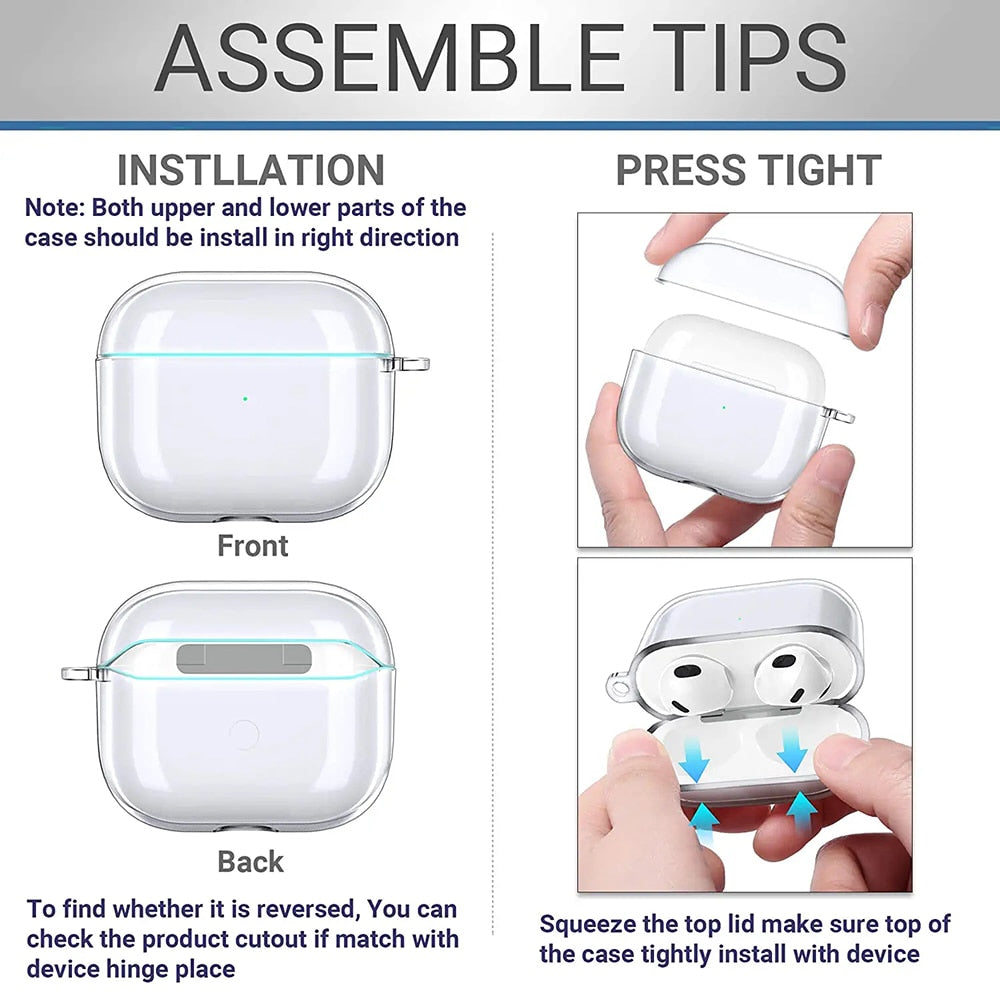 ASSEMBLE TIPS

INSTLLATION

Note: Both upper and lower parts of the case should be install in right direction

Front

Back

To find whether it is reversed, You can check the product cutout if match with device hinge place

PRESS TIGHT

Squeeze the top lid make sure top of the case tightly install with device